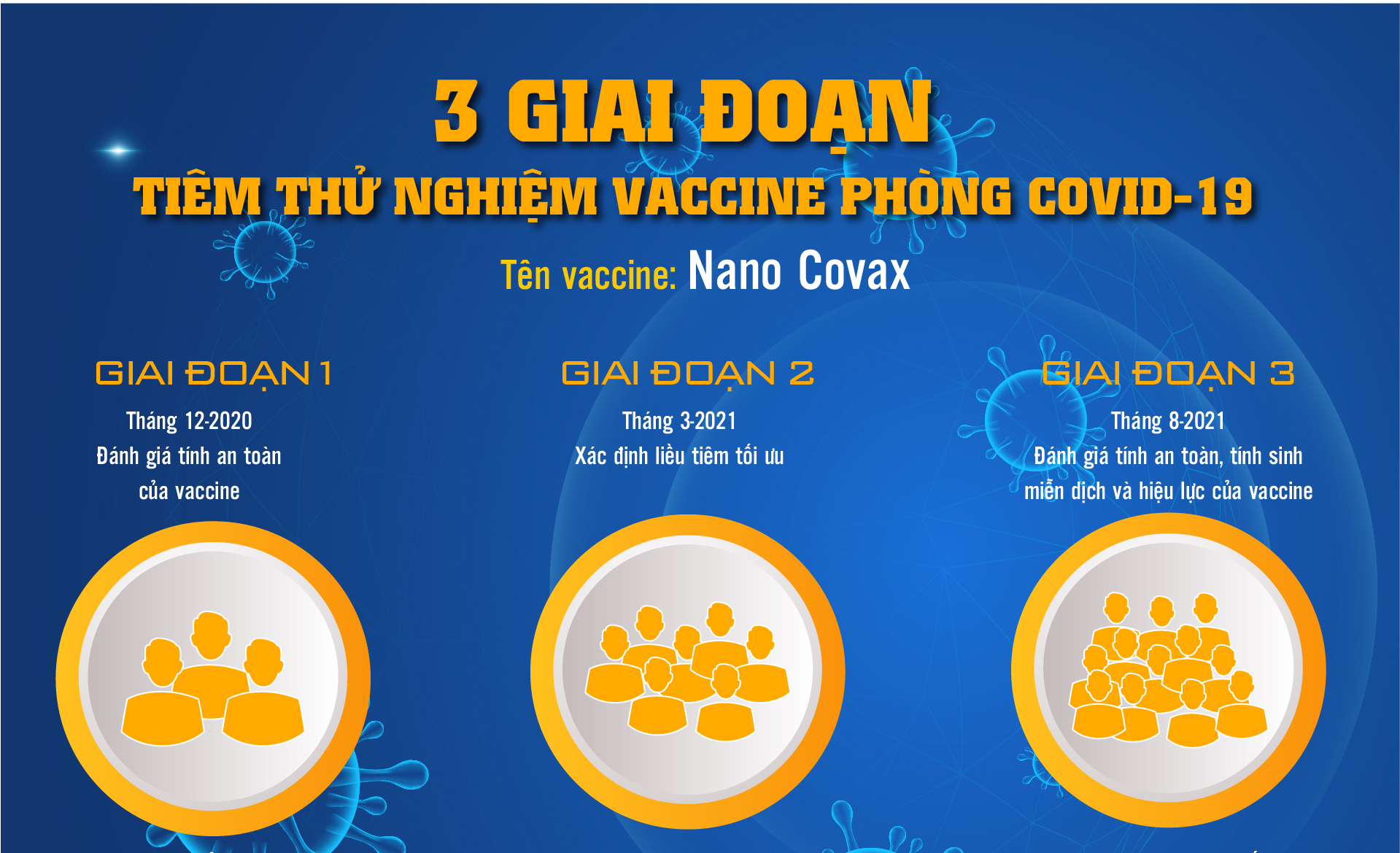 3 GIAI ĐOẠN
TIÊM THỬ NGHIỆM VACCINE PHÒNG COVID-19

Tên vaccine: Nano Covax

GIAI ĐOẠN 1
Tháng 12-2020
Đánh giá tính an toàn của vaccine

GIAI ĐOẠN 2
Tháng 3-2021
Xác định liều tiêm tối ưu

GIAI ĐOẠN 3
Tháng 8-2021
Đánh giá tính an toàn, tính sinh miễn dịch và hiệu lực của vaccine